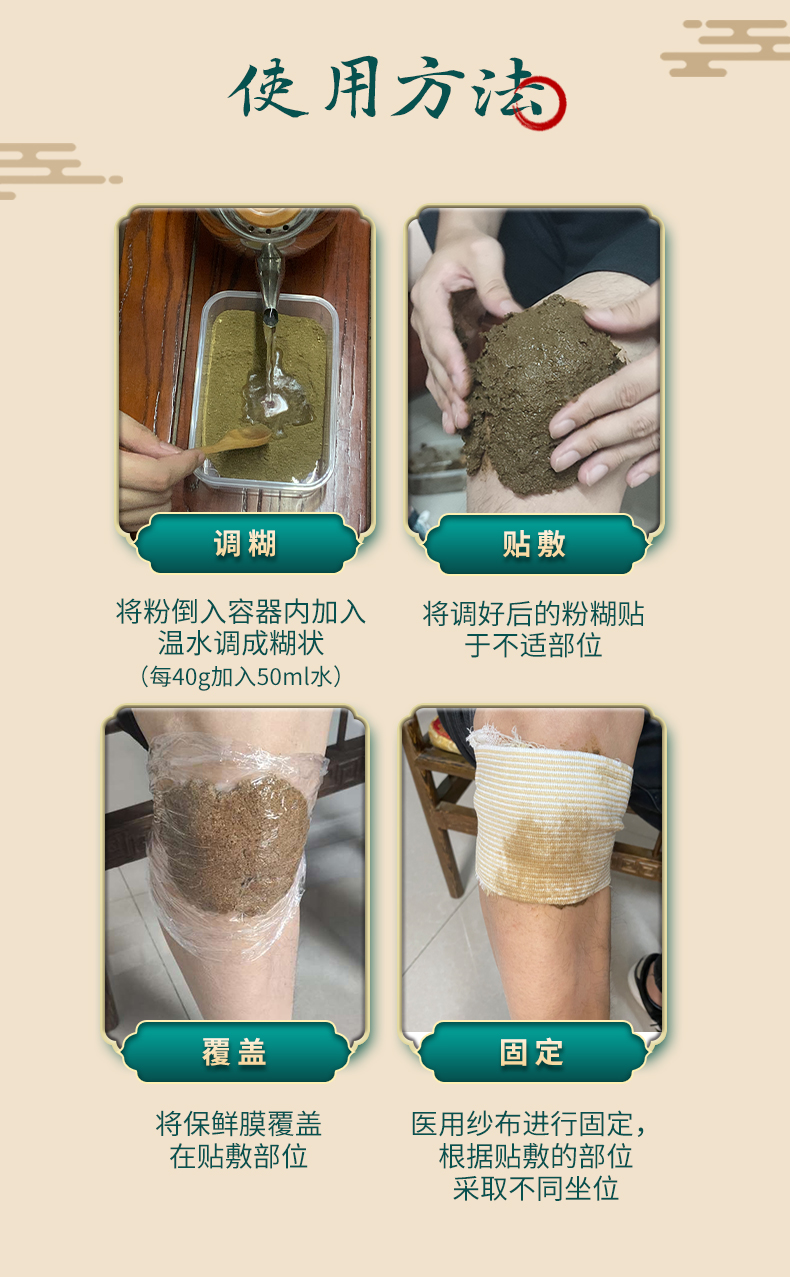 使用方法

调糊

将粉倒入容器内加入温水调成糊状
（每40g加入50ml水）

贴敷

将调好后的粉糊贴于不适部位

覆盖

将保鲜膜覆盖在贴敷部位

固定

医用纱布进行固定，根据贴敷的部位采取不同坐位